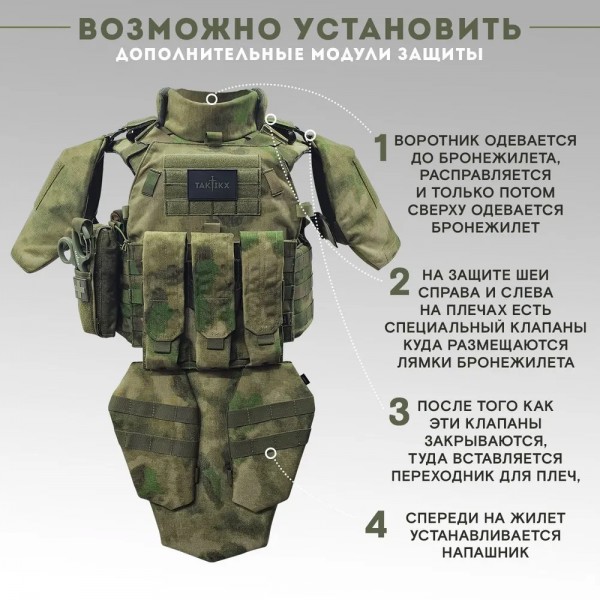 ВОЗМОЖНО УСТАНОВИТЬ
ДОПОЛНИТЕЛЬНЫЕ МОДУЛИ ЗАЩИТЫ

TAKTIKX

1 ВОРОТНИК ОДЕВАЕТСЯ ДО БРОНЕЖИЛЕТА, РАСПРАВЛЯЕТСЯ И ТОЛЬКО ПОТОМ СВЕРХУ ОДЕВАЕТСЯ БРОНЕЖИЛЕТ

2 НА ЗАЩИТЕ ШЕИ СПРАВА И СЛЕВА НА ПЛЕЧАХ ЕСТЬ СПЕЦИАЛЬНЫЙ КЛАПАНЫ КУДА РАЗМЕЩАЮТСЯ ЛЯМКИ БРОНЕЖИЛЕТА

3 ПОСЛЕ ТОГО КАК ЭТИ КЛАПАНЫ ЗАКРЫВАЮТСЯ, ТУДА ВСТАВЛЯЕТСЯ ПЕРЕХОДНИК ДЛЯ ПЛЕЧ,

4 СПЕРЕДИ НА ЖИЛЕТ УСТАНАВЛИВАЕТСЯ НАПАШНИК