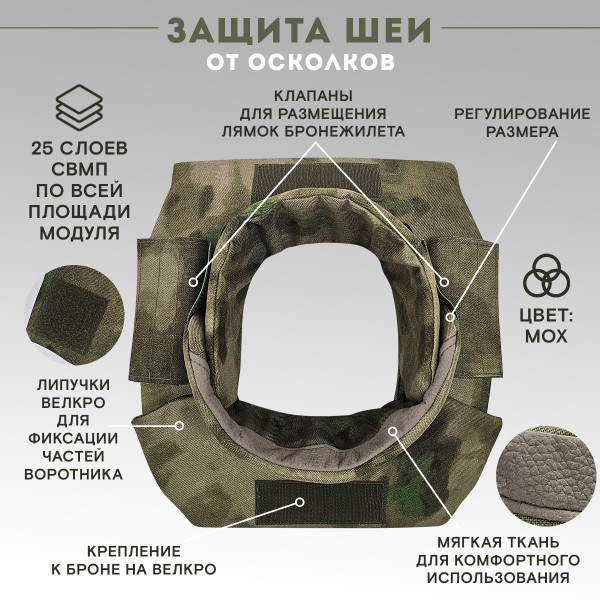 ЗАЩИТА ШЕИ
ОТ ОСКОЛКОВ

25 СЛОЕВ СВМП ПО ВСЕЙ ПЛОЩАДИ МОДУЛЯ

КЛАПАНЫ ДЛЯ РАЗМЕЩЕНИЯ ЛЯМОК БРОНЕЖИЛЕТА

РЕГУЛИРОВАНИЕ РАЗМЕРА

ЦВЕТ: МОХ

ЛИПУЧКИ ВЕЛКРО ДЛЯ ФИКСАЦИИ ЧАСТЕЙ ВОРОТНИКА

КРЕПЛЕНИЕ К БРОНЕ НА ВЕЛКРО

МЯГКАЯ ТКАНЬ ДЛЯ КОМФОРТНОГО ИСПОЛЬЗОВАНИЯ