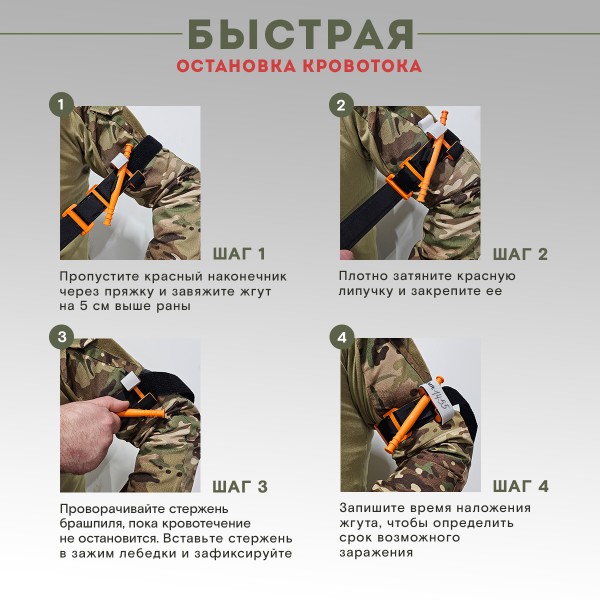 БЫСТРАЯ
ОСТАНОВКА КРОВОТОКА

1

ШАГ 1

Пропустите красный наконечник через пряжку и завяжите жгут на 5 см выше раны

2

ШАГ 2

Плотно затяните красную липучку и закрепите ее

3

ШАГ 3

Проворачивайте стержень брашпиля, пока кровотечение не остановится. Вставьте стержень в зажим лебедки и зафиксируйте

4

14:55

ШАГ 4

Запишите время наложения жгута, чтобы определить срок возможного заражения