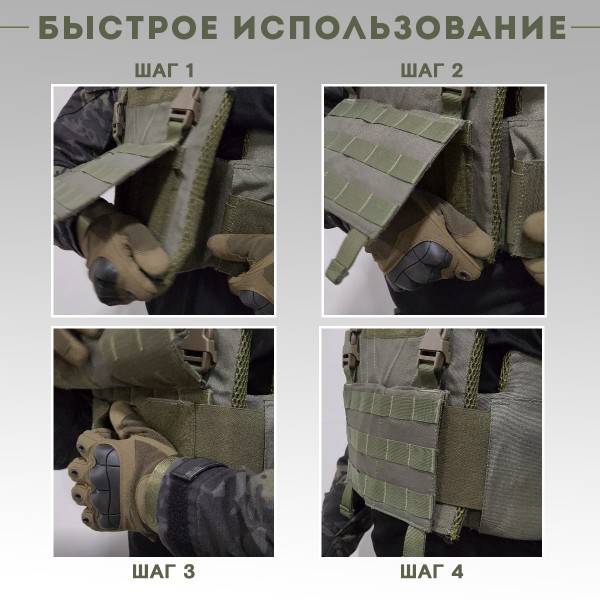 БЫСТРОЕ ИСПОЛЬЗОВАНИЕ

ШАГ 1

ШАГ 2

ШАГ 3

ШАГ 4