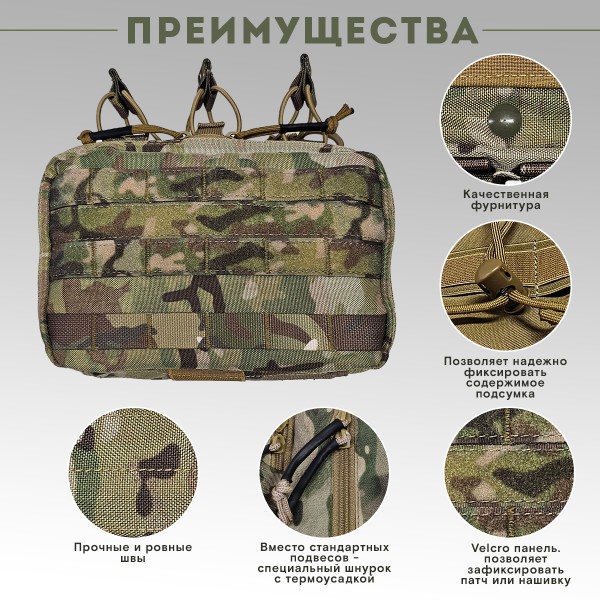 ПРЕИМУЩЕСТВА

Качественная фурнитура

Позволяет надежно фиксировать содержимое подсумка

Прочные и ровные швы

Вместо стандартных подвесов - специальный шнурок с термоусадкой

Velcro панель. позволяет зафиксировать патч или нашивку