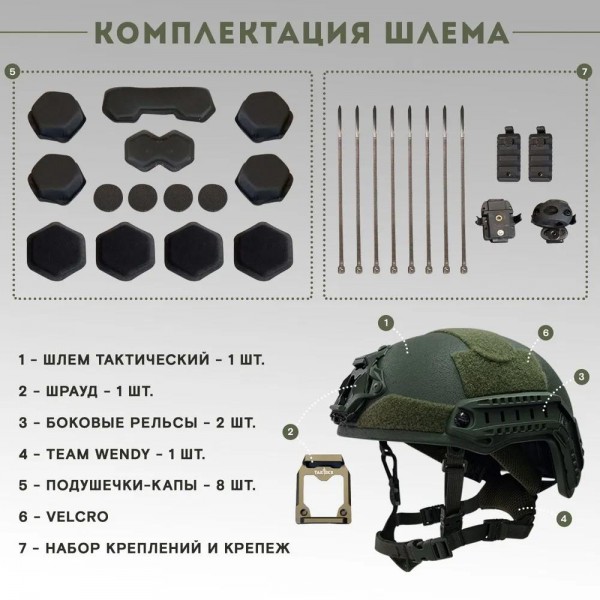 КОМПЛЕКТАЦИЯ ШЛЕМА

5

7

1

6

3

2

4

1 - ШЛЕМ ТАКТИЧЕСКИЙ - 1 ШТ.

2 - ШРАУД - 1 ШТ.

3 - БОКОВЫЕ РЕЛЬСЫ - 2 ШТ.

4 - TEAM WENDY - 1 ШТ.

5 - ПОДУШЕЧКИ-КАПЫ - 8 ШТ.

6 - VELCRO

7 - НАБОР КРЕПЛЕНИЙ И КРЕПЕЖ