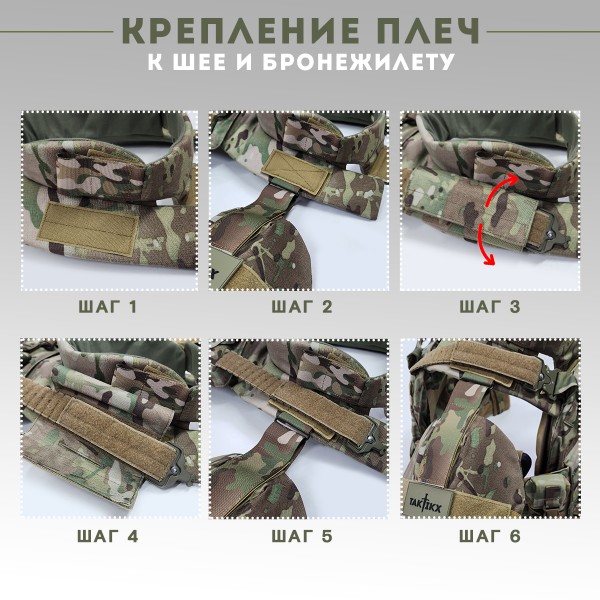 КРЕПЛЕНИЕ ПЛЕЧ
К ШЕЕ И БРОНЕЖИЛЕТУ

ШАГ 1

ШАГ 2

ШАГ 3

ШАГ 4

ШАГ 5

TAKTIKX

ШАГ 6