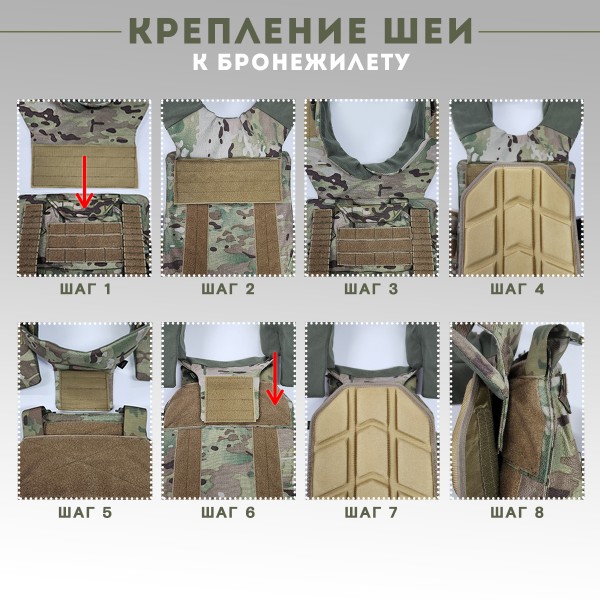 КРЕПЛЕНИЕ ШЕИ
К БРОНЕЖИЛЕТУ

ШАГ 1
ШАГ 2
ШАГ 3
ШАГ 4

ШАГ 5
ШАГ 6
ШАГ 7
ШАГ 8