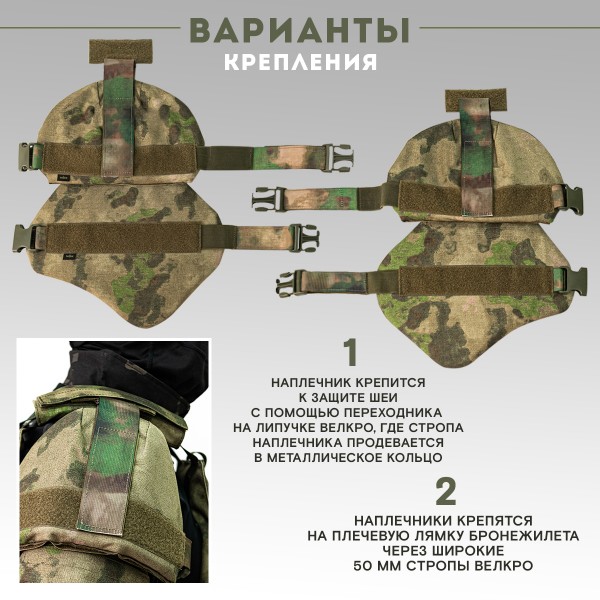 ВАРИАНТЫ
КРЕПЛЕНИЯ

1

НАПЛЕЧНИК КРЕПИТСЯ К ЗАЩИТЕ ШЕИ С ПОМОЩЬЮ ПЕРЕХОДНИКА НА ЛИПУЧКЕ ВЕЛКРО, ГДЕ СТРОПА НАПЛЕЧНИКА ПРОДЕВАЕТСЯ В МЕТАЛЛИЧЕСКОЕ КОЛЬЦО

2

НАПЛЕЧНИКИ КРЕПЯТСЯ НА ПЛЕЧЕВУЮ ЛЯМКУ БРОНЕЖИЛЕТА ЧЕРЕЗ ШИРОКИЕ 50 ММ СТРОПЫ ВЕЛКРО