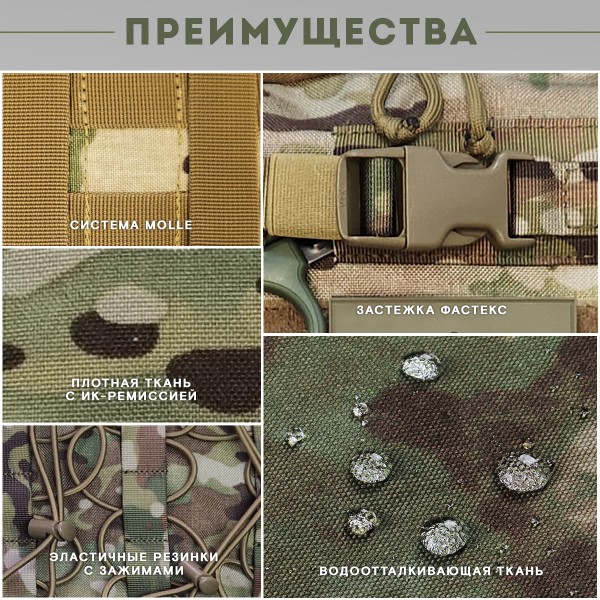 ПРЕИМУЩЕСТВА

СИСТЕМА MOLLE

ПЛОТНАЯ ТКАНЬ С ИК-РЕМИССИЕЙ

ЭЛАСТИЧНЫЕ РЕЗИНКИ С ЗАЖИМАМИ

ЗАСТЕЖКА ФАСТЕКС

ВОДООТТАЛКИВАЮЩАЯ ТКАНЬ